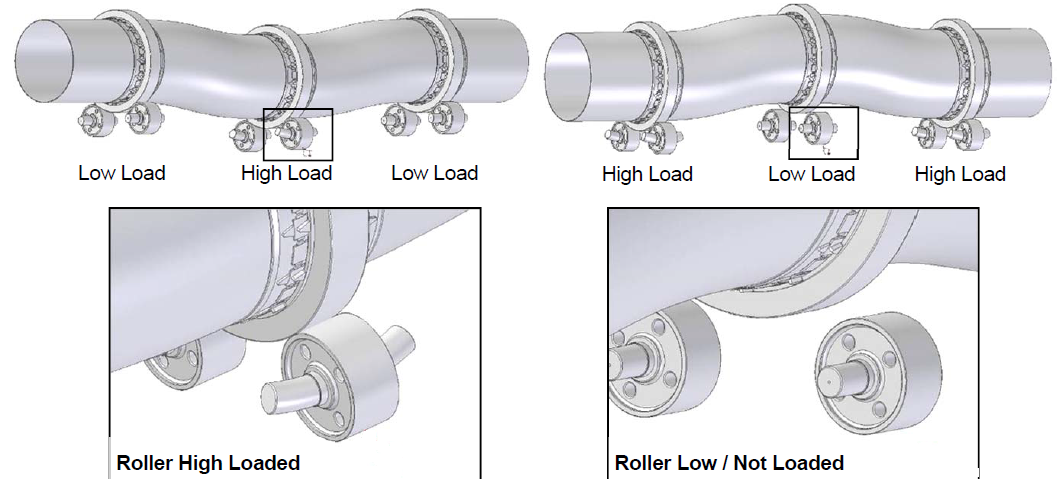 Low Load
High Load
Low Load

High Load
Low Load
High Load

Roller High Loaded

Roller Low / Not Loaded